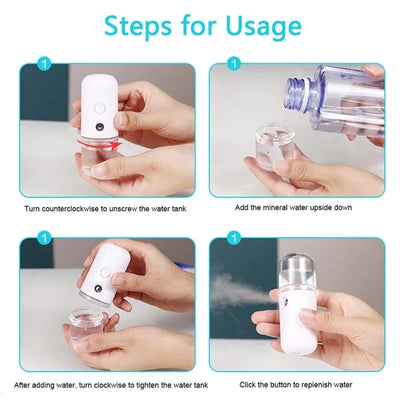 Steps for Usage

1

Turn counterclockwise to unscrew the water tank

1

Add the mineral water upside down

1

After adding water, turn clockwise to tighten the water tank

1

Click the button to replenish water